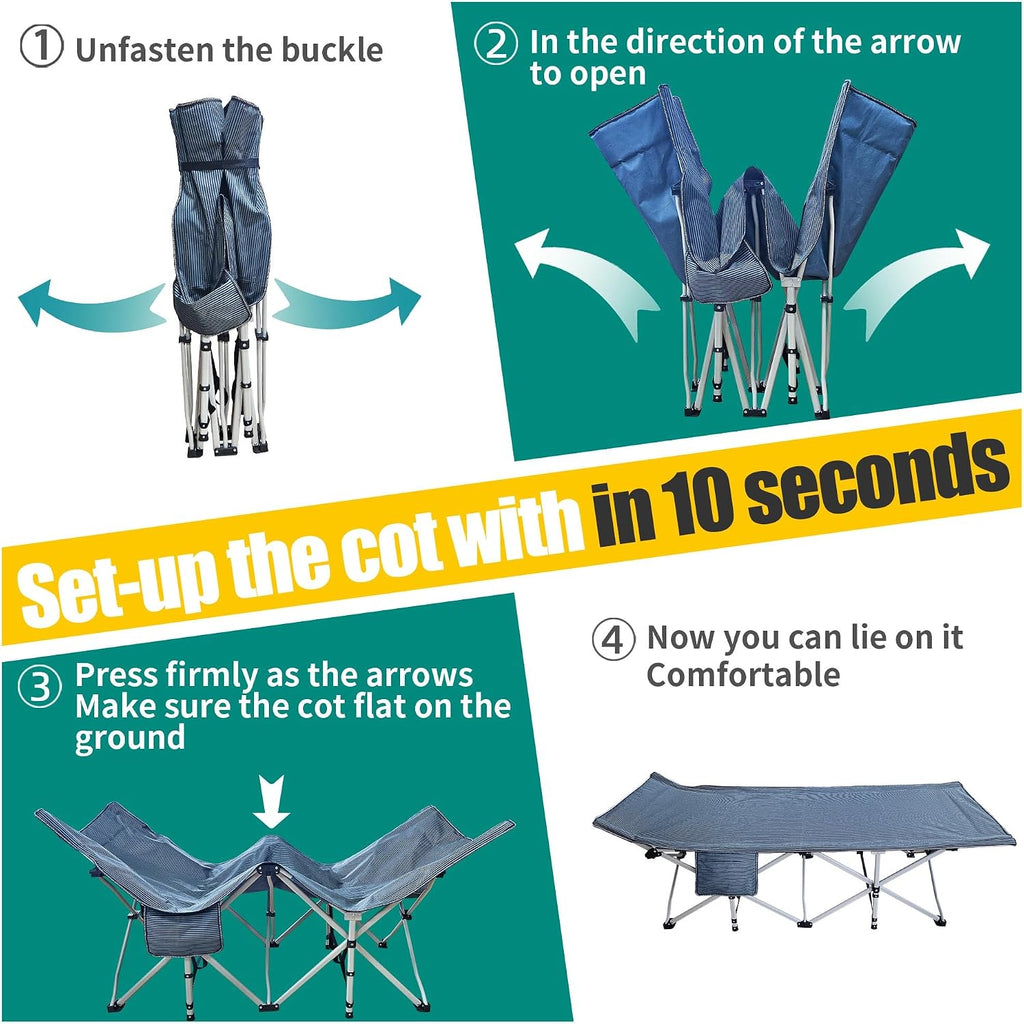 ① Unfasten the buckle

② In the direction of the arrow to open

Set-up the cot with in 10 seconds

③ Press firmly as the arrows Make sure the cot flat on the ground

④ Now you can lie on it Comfortable