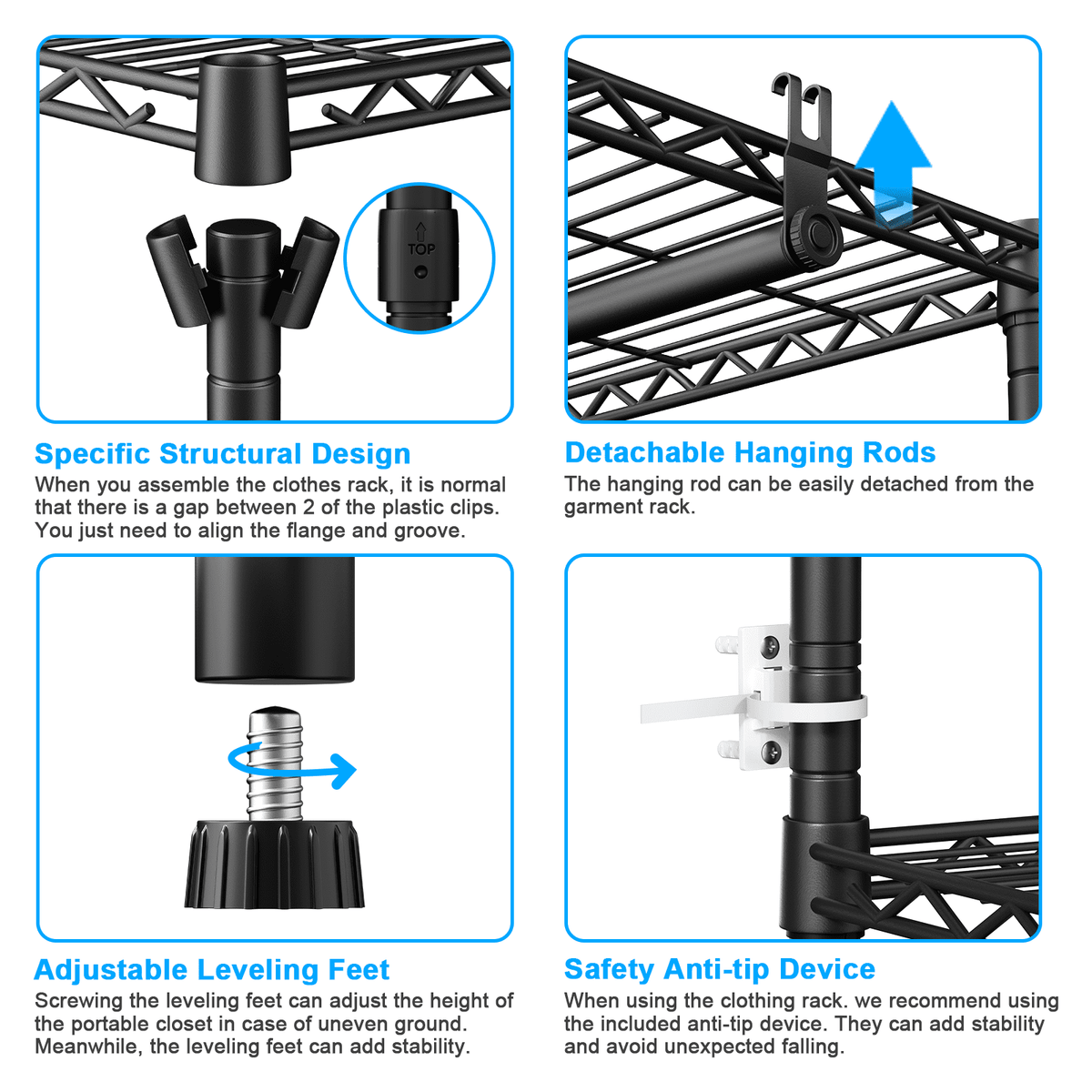 TOP

Specific Structural Design

When you assemble the clothes rack, it is normal that there is a gap between 2 of the plastic clips. You just need to align the flange and groove.

Detachable Hanging Rods

The hanging rod can be easily detached from the garment rack.

Adjustable Leveling Feet

Screwing the leveling feet can adjust the height of the portable closet in case of uneven ground. Meanwhile, the leveling feet can add stability.

Safety Anti-tip Device

When using the clothing rack. we recommend using the included anti-tip device. They can add stability and avoid unexpected falling.